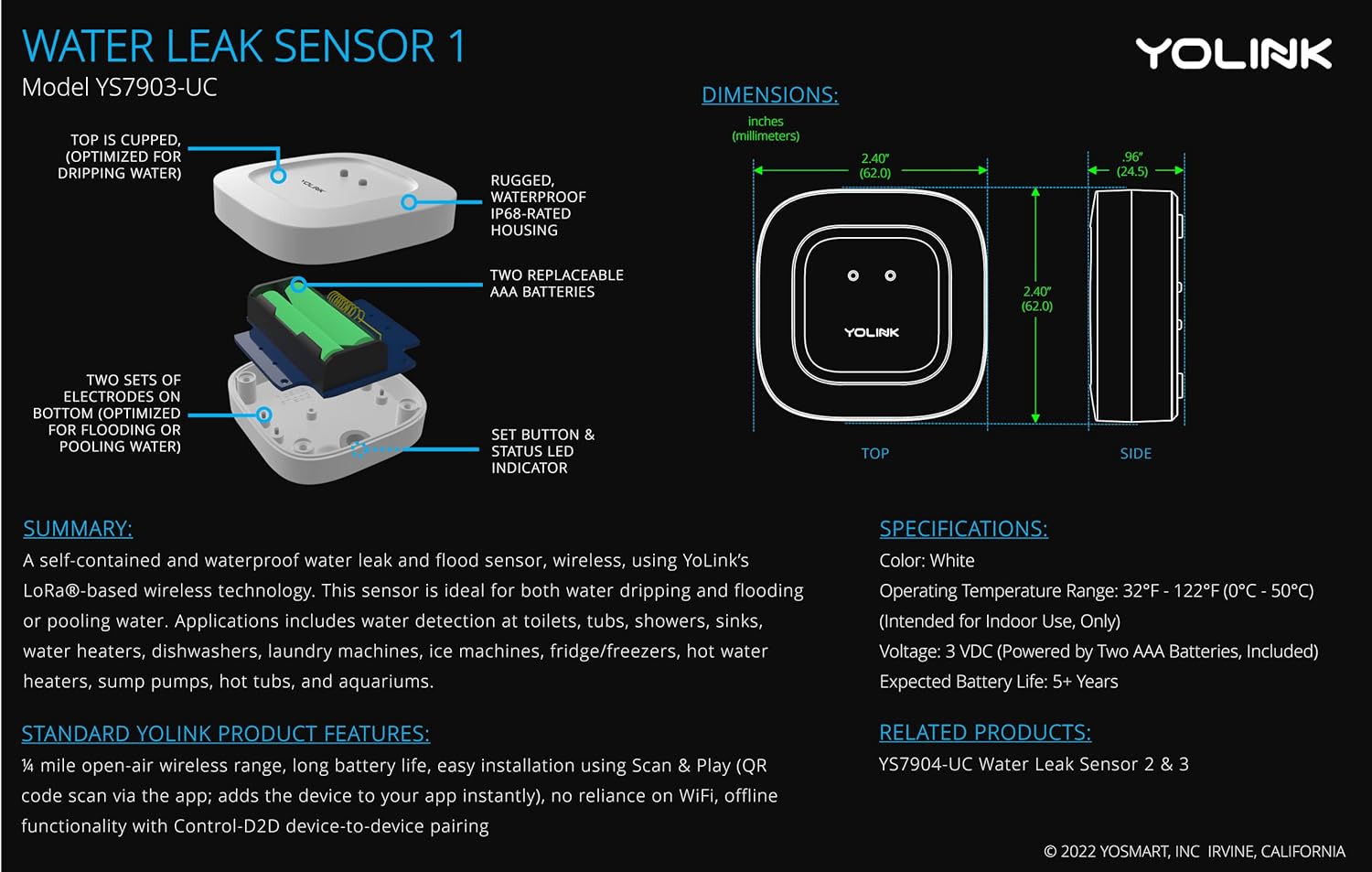 WATER LEAK SENSOR 1
Model YS7903-UC

YOLINK

TOP IS CUPPED, (OPTIMIZED FOR DRIPPING WATER)

YOLINK

RUGGED, WATERPROOF IP68-RATED HOUSING

TWO REPLACEABLE AAA BATTERIES

TWO SETS OF ELECTRODES ON BOTTOM (OPTIMIZED FOR FLOODING OR POOLING WATER)

SET BUTTON & STATUS LED INDICATOR

DIMENSIONS:
inches (millimeters)

2.40" (62.0)

.96" (24.5)

2.40" (62.0)

YOLINK

TOP

SIDE

SUMMARY:
A self-contained and waterproof water leak and flood sensor, wireless, using YoLink's LoRa®-based wireless technology. This sensor is ideal for both water dripping and flooding or pooling water. Applications includes water detection at toilets, tubs, showers, sinks, water heaters, dishwashers, laundry machines, ice machines, fridge/freezers, hot water heaters, sump pumps, hot tubs, and aquariums.

STANDARD YOLINK PRODUCT FEATURES:
¼ mile open-air wireless range, long battery life, easy installation using Scan & Play (QR code scan via the app; adds the device to your app instantly), no reliance on WiFi, offline functionality with Control-D2D device-to-device pairing

SPECIFICATIONS:
Color: White
Operating Temperature Range: 32°F - 122°F (0°C - 50°C)
(Intended for Indoor Use, Only)
Voltage: 3 VDC (Powered by Two AAA Batteries, Included)
Expected Battery Life: 5+ Years

RELATED PRODUCTS:
YS7904-UC Water Leak Sensor 2 & 3

© 2022 YOSMART, INC IRVINE, CALIFORNIA