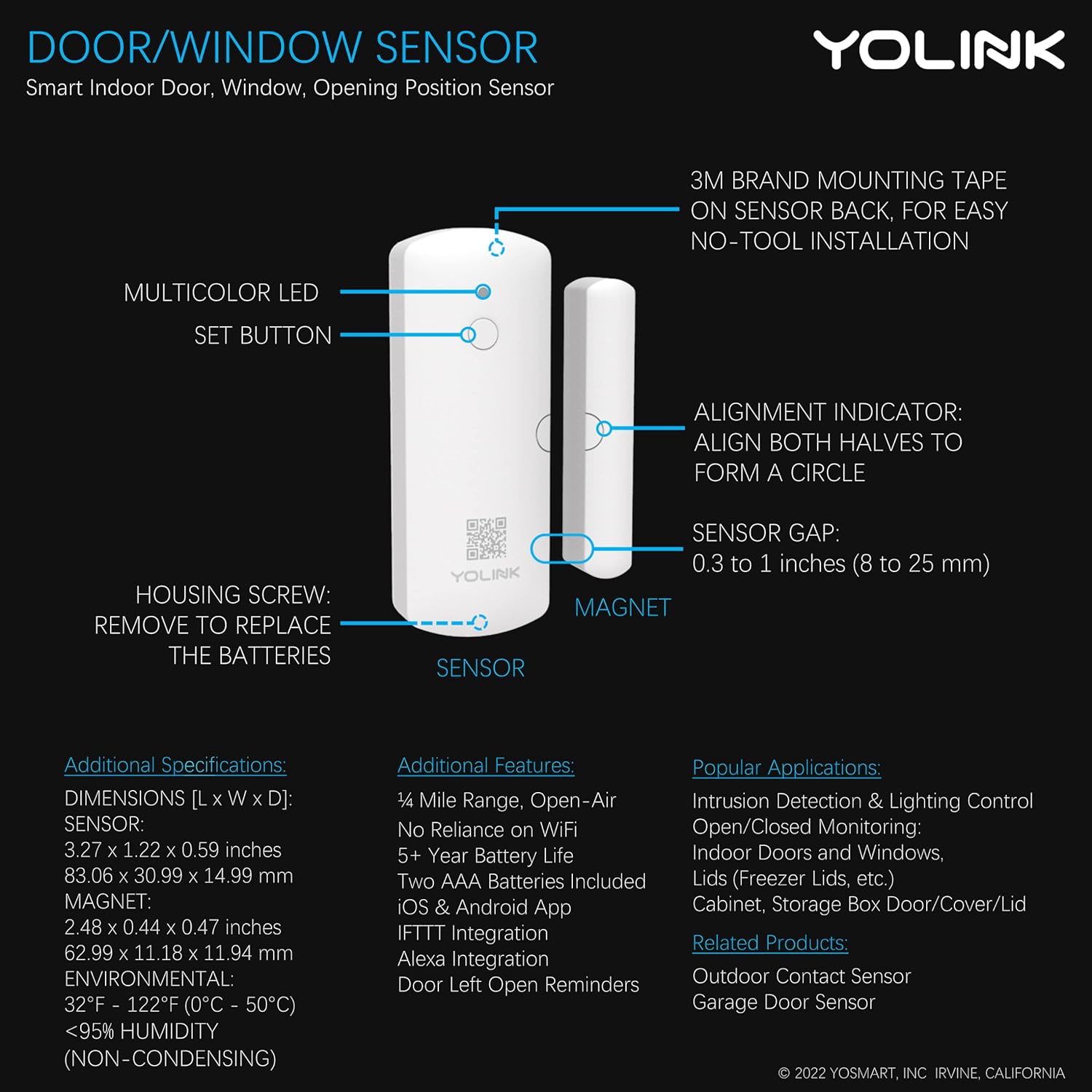 DOOR/WINDOW SENSOR
Smart Indoor Door, Window, Opening Position Sensor

YOLINK

3M BRAND MOUNTING TAPE ON SENSOR BACK, FOR EASY NO-TOOL INSTALLATION

MULTICOLOR LED

SET BUTTON

ALIGNMENT INDICATOR: ALIGN BOTH HALVES TO FORM A CIRCLE

SENSOR GAP: 0.3 to 1 inches (8 to 25 mm)

YOLINK

HOUSING SCREW: REMOVE TO REPLACE THE BATTERIES

MAGNET

SENSOR

Additional Specifications:
DIMENSIONS [L x W x D]:
SENSOR:
3.27 x 1.22 x 0.59 inches
83.06 x 30.99 x 14.99 mm
MAGNET:
2.48 x 0.44 x 0.47 inches
62.99 x 11.18 x 11.94 mm
ENVIRONMENTAL:
32°F - 122°F (0°C - 50°C)
<95% HUMIDITY
(NON-CONDENSING)

Additional Features:
¼ Mile Range, Open-Air
No Reliance on WiFi
5+ Year Battery Life
Two AAA Batteries Included
iOS & Android App
IFTTT Integration
Alexa Integration
Door Left Open Reminders

Popular Applications:
Intrusion Detection & Lighting Control
Open/Closed Monitoring:
Indoor Doors and Windows,
Lids (Freezer Lids, etc.)
Cabinet, Storage Box Door/Cover/Lid

Related Products:
Outdoor Contact Sensor
Garage Door Sensor

© 2022 YOSMART, INC IRVINE, CALIFORNIA