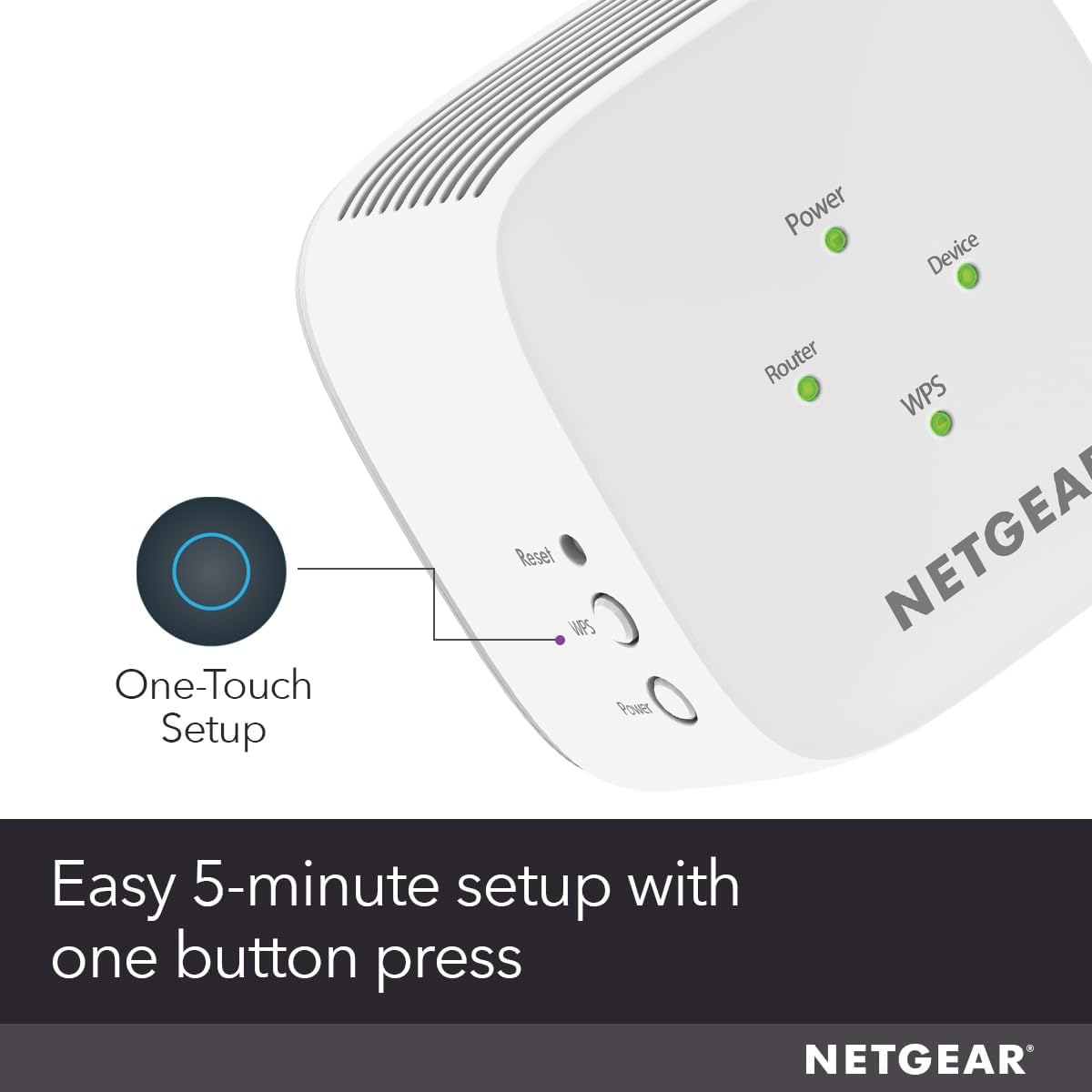 Power

Device

Router

WPS

NETGEAR

Reset

WPS

Power

One-Touch Setup

Easy 5-minute setup with one button press

NETGEAR®