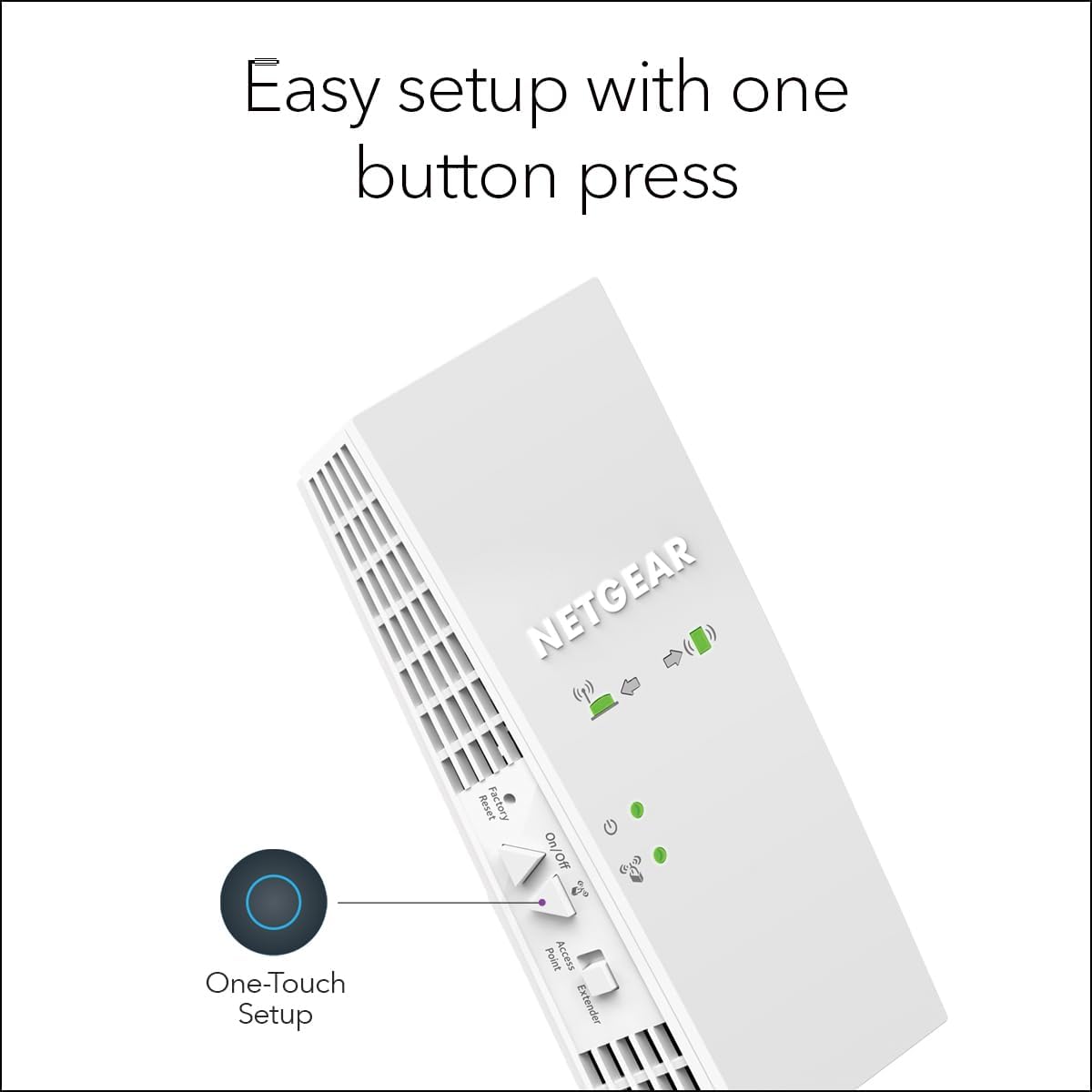 Easy setup with one button press

NETGEAR

Factory Reset

On/Off

Access Point

Extender

One-Touch Setup